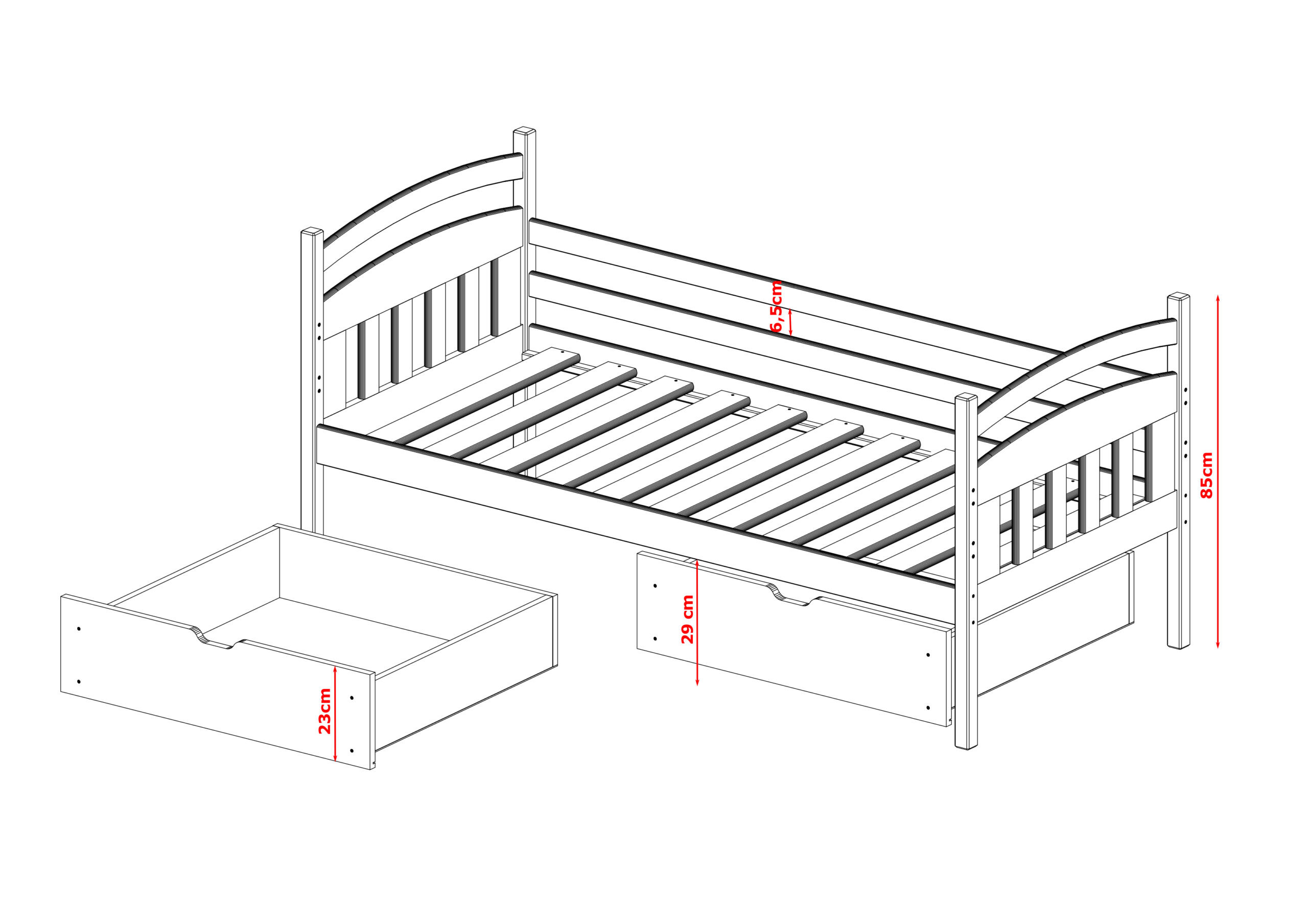 6,5cm

85cm

29 cm

23cm