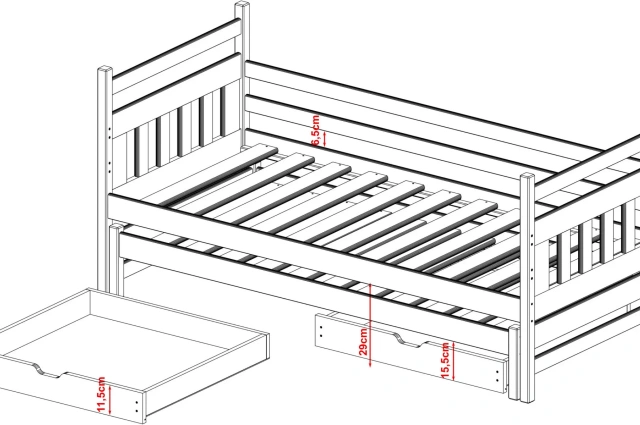 6,5cm
29cm
15,5cm
11,5cm