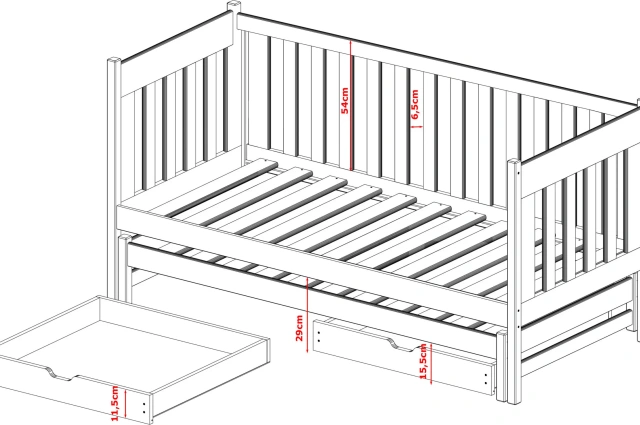 54cm
6,5cm
29cm
15,5cm
11,5cm