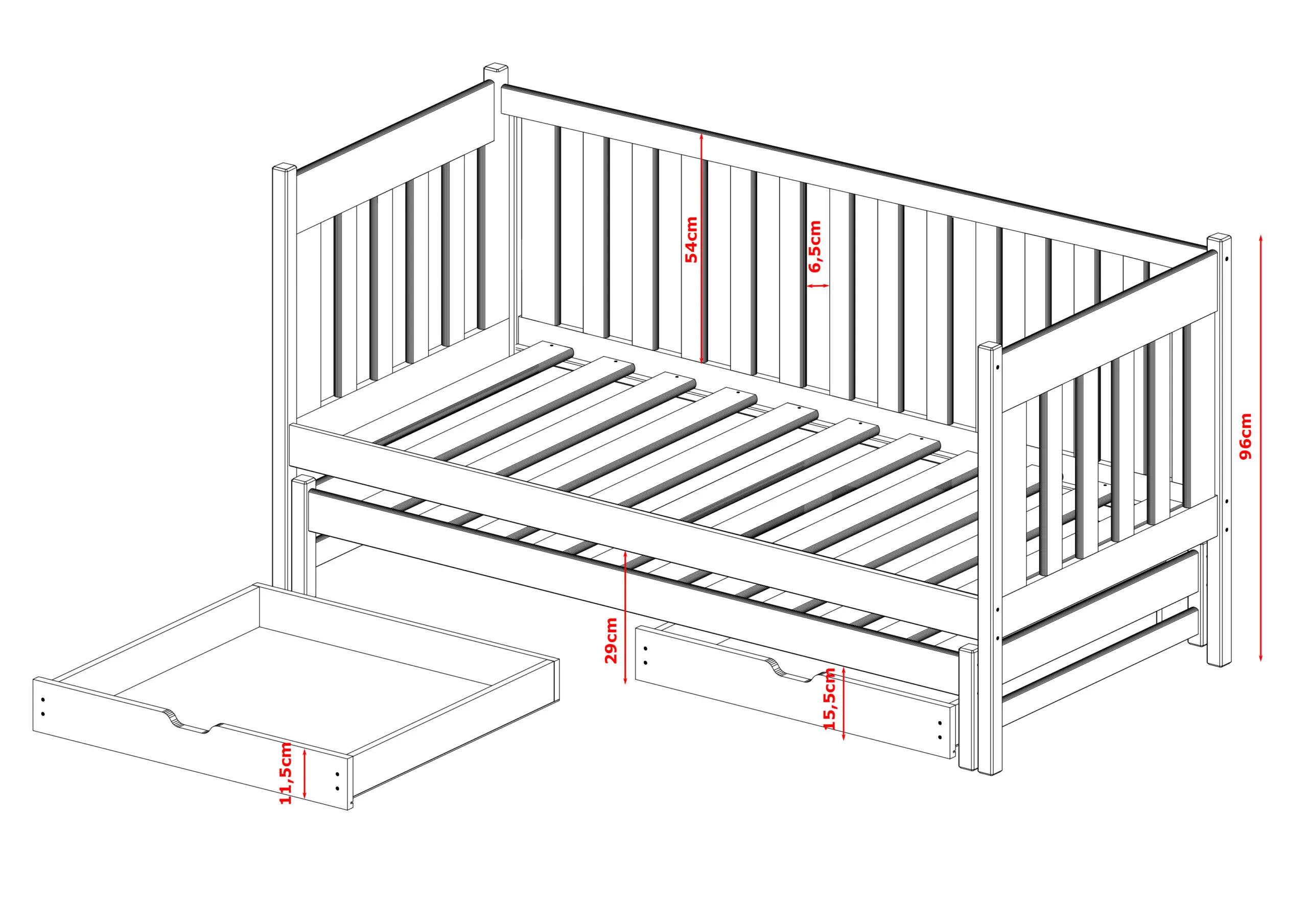 54cm

6,5cm

96cm

29cm

15,5cm

11,5cm