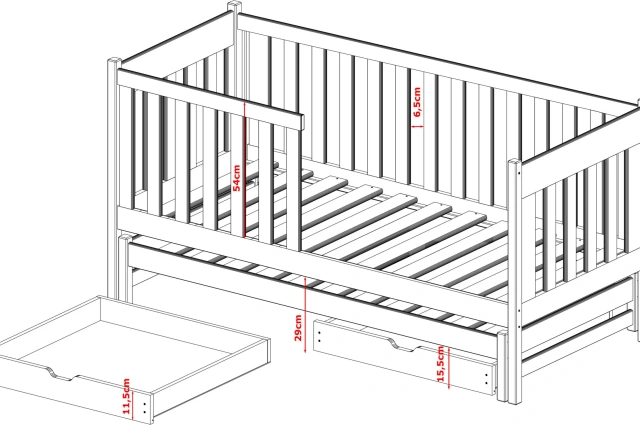 6,5cm
54cm
29cm
15,5cm
11,5cm