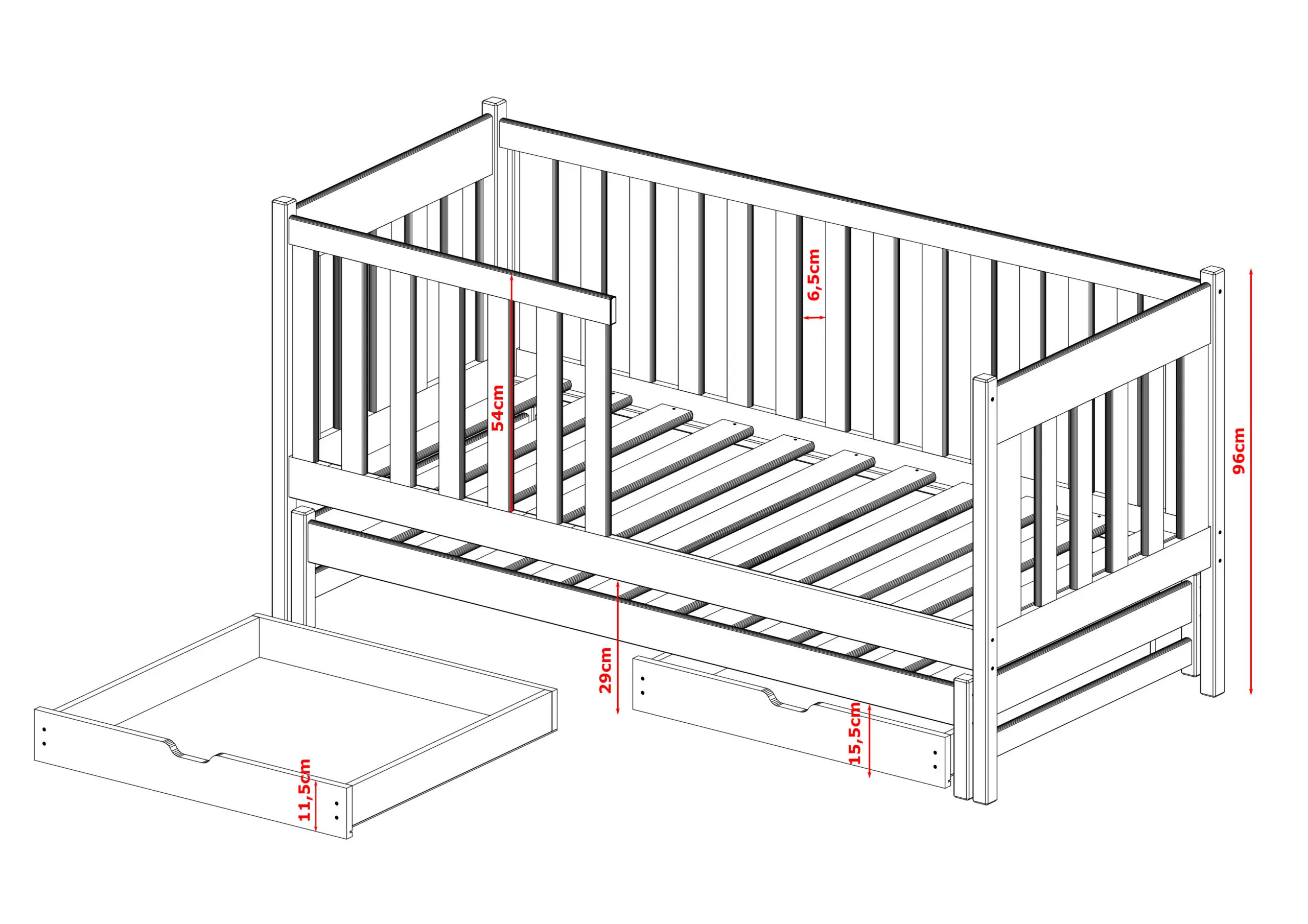 6,5cm

54cm

96cm

29cm

15,5cm

11,5cm