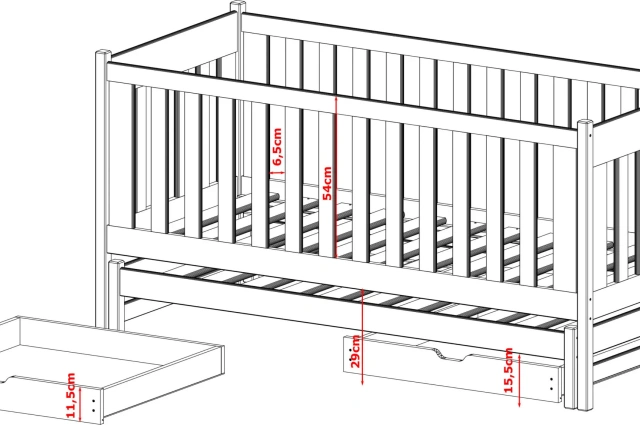 6,5cm
54cm
29cm
15,5cm
11,5cm