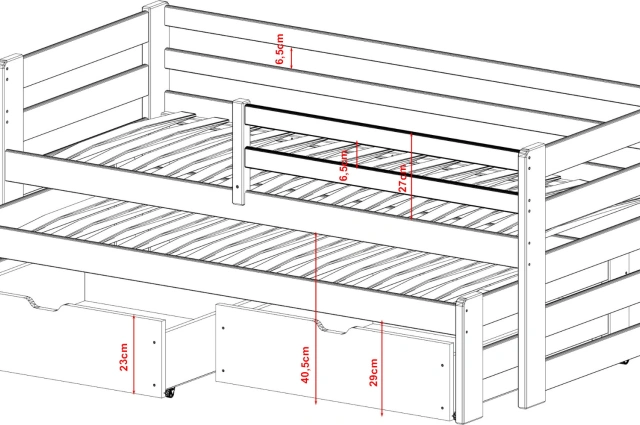 6,5cm
6,5cm
27cm
23cm
40,5cm
29cm