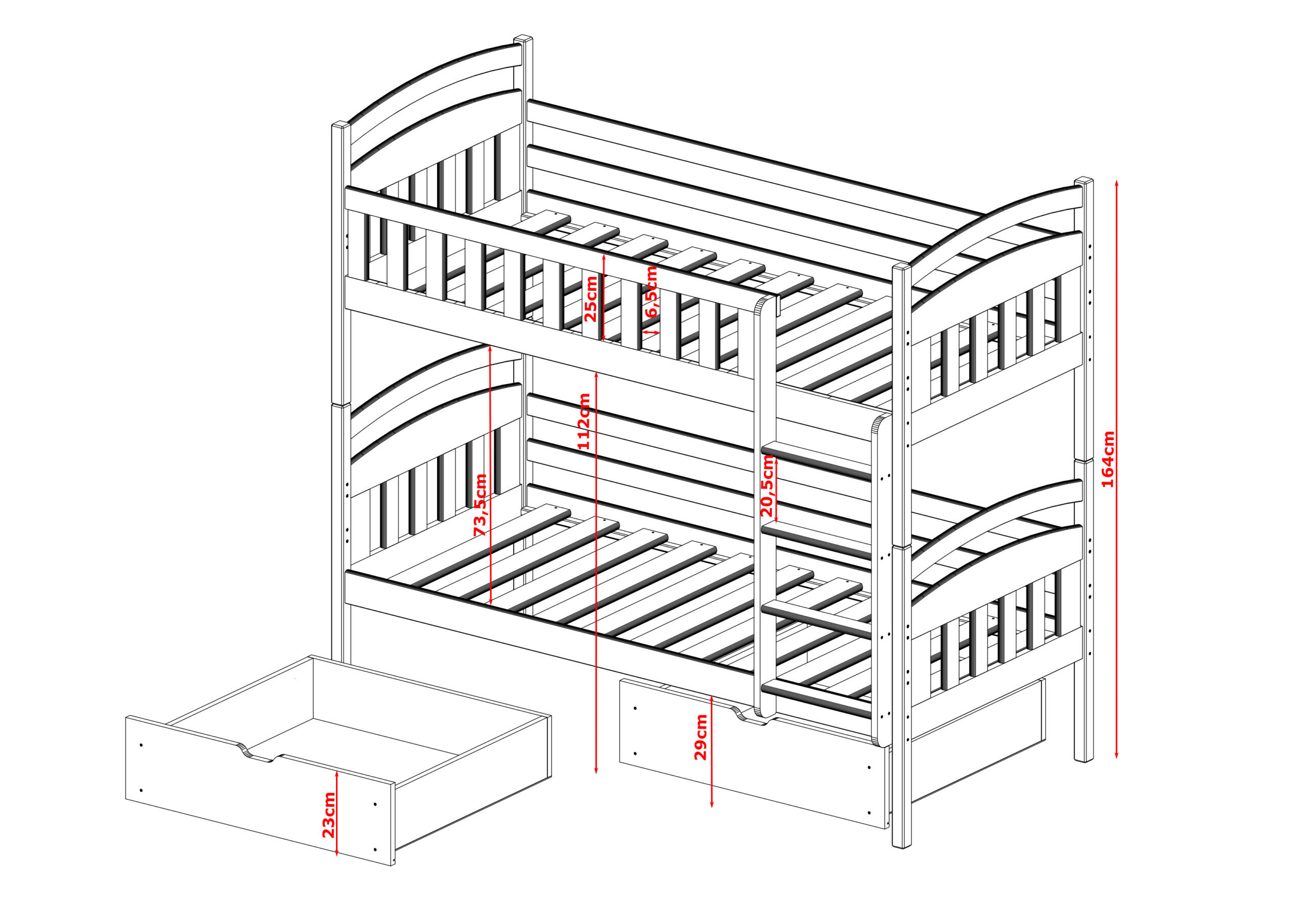 25cm
6,5cm
112cm
73,5cm
20,5cm
164cm
29cm
23cm