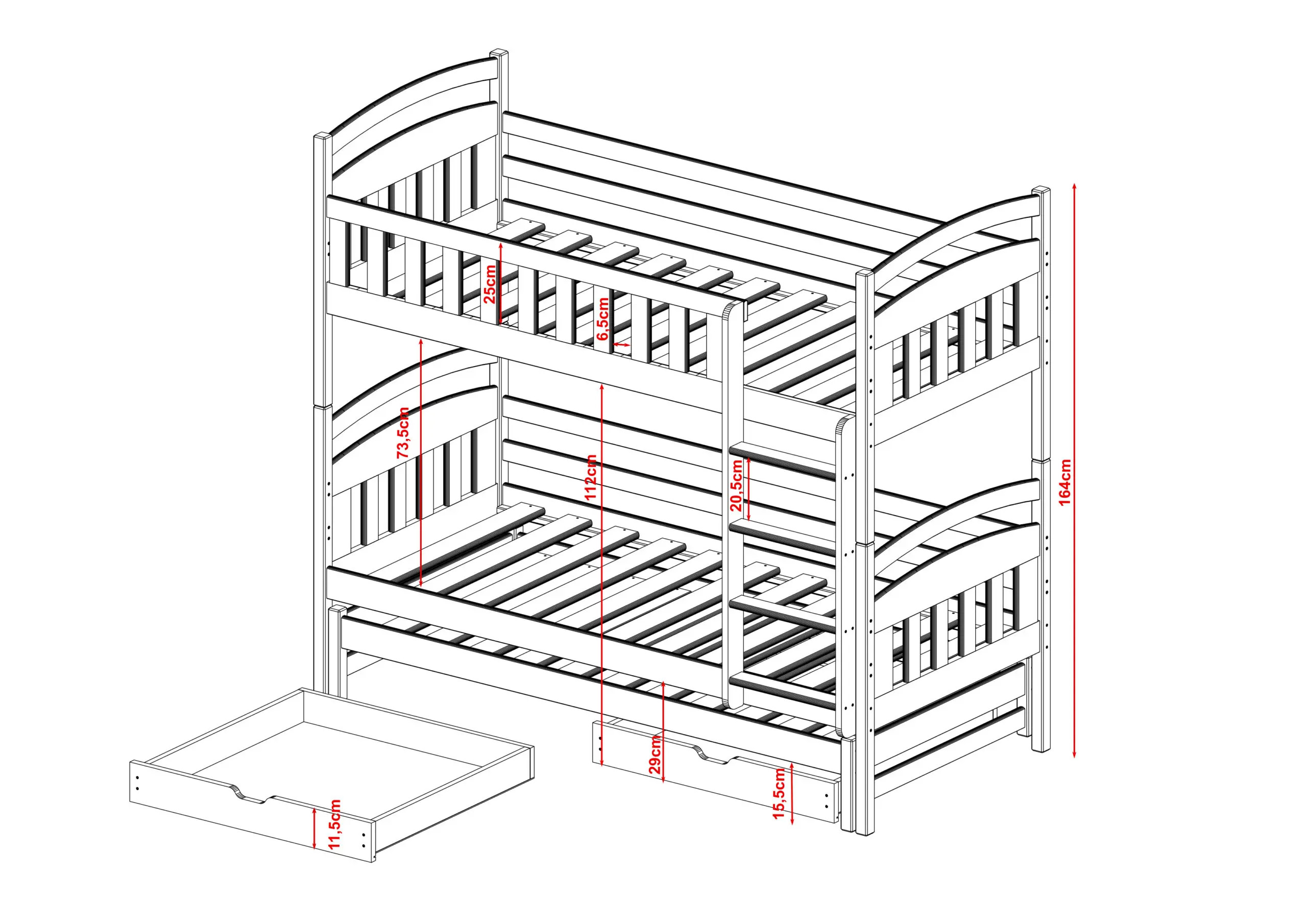 25cm
6,5cm
73,5cm
112cm
20,5cm
164cm
29cm
15,5cm
11,5cm