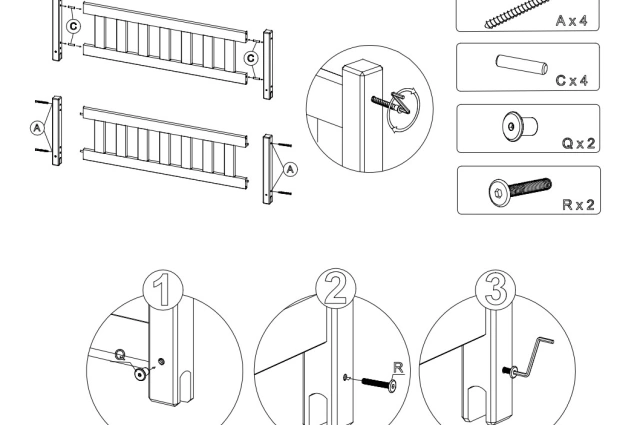 C
C
A
A
A x 4
C x 4
Q x 2
R x 2
1
Q
2
R
3