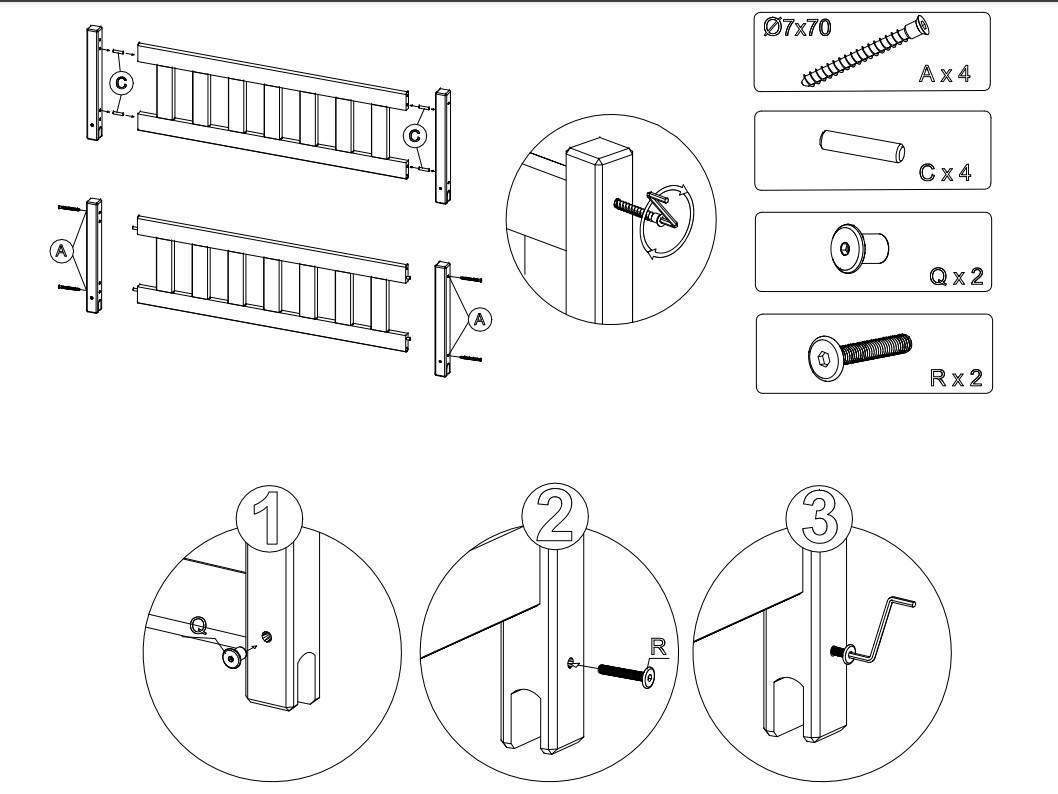 C

C

A

A

Ø7x70

A x 4

C x 4

Q x 2

R x 2

1

Q

2

R

3